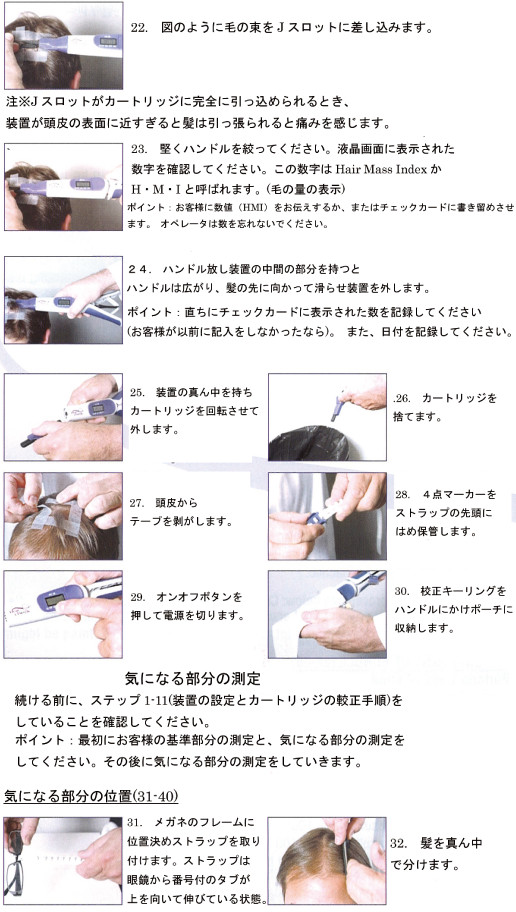 22. 図のように毛の束をJスロットに差し込みます。

注※Jスロットがカートリッジに完全に引っ込められるとき、装置が頭皮の表面に近すぎると髪は引っ張られると痛みを感じます。

23. 堅くハンドルを絞ってください。液晶画面に表示された数字を確認してください。この数字は Hair Mass Index か H・M・I と呼ばれます。(毛の量の表示)
ポイント：お客様に数値（HMI）をお伝えするか、またはチェックカードに書き留めさせます。 オペレータは数を忘れないでください。

24. ハンドル放し装置の中間の部分を持つとハンドルは広がり、髪の先に向かって滑らせ装置を外します。
ポイント：直ちにチェックカードに表示された数を記録してください(お客様が以前に記入をしなかったなら)。 また、日付を記録してください。

25. 装置の真ん中を持ちカートリッジを回転させて外します。

.26. カートリッジを捨てます。

27. 頭皮からテープを剥がします。

28. 4点マーカーをストラップの先頭にはめ保管します。

29. オンオフボタンを押して電源を切ります。

30. 校正キーリングをハンドルにかけポーチに収納します。

気になる部分の測定
続ける前に、ステップ 1-11(装置の設定とカートリッジの較正手順)をしていることを確認してください。
ポイント：最初にお客様の基準部分の測定と、気になる部分の測定をしてください。その後に気になる部分の測定をしていきます。

気になる部分の位置(31-40)

31. メガネのフレームに位置決めストラップを取り付けます。ストラップは眼鏡から番号付のタブが上を向いて伸びている状態。

32. 髪を真ん中で分けます。